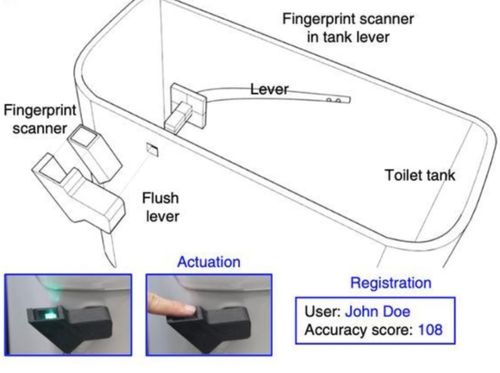 Fingerprint scanner in tank lever

Lever

Fingerprint scanner

Toilet tank

Flush lever

Actuation

Registration

User: John Doe
Accuracy score: 108