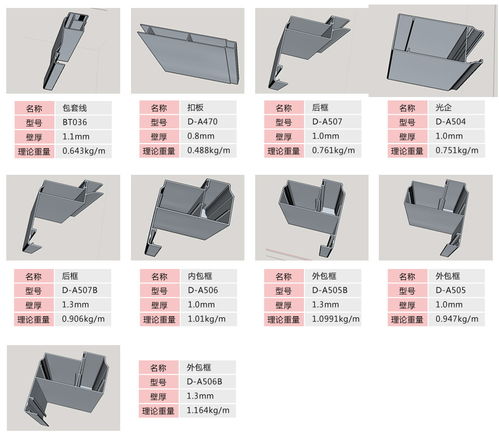 | 名称 | 包套线 |
|---|---|
| 型号 | BT036 |
| 壁厚 | 1.1mm |
| 理论重量 | 0.643kg/m |

| 名称 | 扣板 |
|---|---|
| 型号 | D-A470 |
| 壁厚 | 0.8mm |
| 理论重量 | 0.488kg/m |

| 名称 | 后框 |
|---|---|
| 型号 | D-A507 |
| 壁厚 | 1.0mm |
| 理论重量 | 0.761kg/m |

| 名称 | 光企 |
|---|---|
| 型号 | D-A504 |
| 壁厚 | 1.0mm |
| 理论重量 | 0.751kg/m |

| 名称 | 后框 |
|---|---|
| 型号 | D-A507B |
| 壁厚 | 1.3mm |
| 理论重量 | 0.906kg/m |

| 名称 | 内包框 |
|---|---|
| 型号 | D-A506 |
| 壁厚 | 1.0mm |
| 理论重量 | 1.01kg/m |

| 名称 | 外包框 |
|---|---|
| 型号 | D-A505B |
| 壁厚 | 1.3mm |
| 理论重量 | 1.0991kg/m |

| 名称 | 外包框 |
|---|---|
| 型号 | D-A505 |
| 壁厚 | 1.0mm |
| 理论重量 | 0.947kg/m |

| 名称 | 外包框 |
|---|---|
| 型号 | D-A506B |
| 壁厚 | 1.3mm |
| 理论重量 | 1.164kg/m |