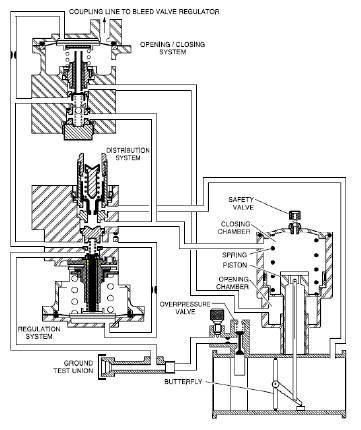 COUPLING LINE TO BLEED VALVE REGULATOR

OPENING / CLOSING SYSTEM

DISTRIBUTION SYSTEM

SAFETY VALVE

CLOSING CHAMBER

SPRING

PISTON

OPENING CHAMBER

OVERPRESSURE VALVE

REGULATION SYSTEM

GROUND TEST UNION

BUTTERFLY