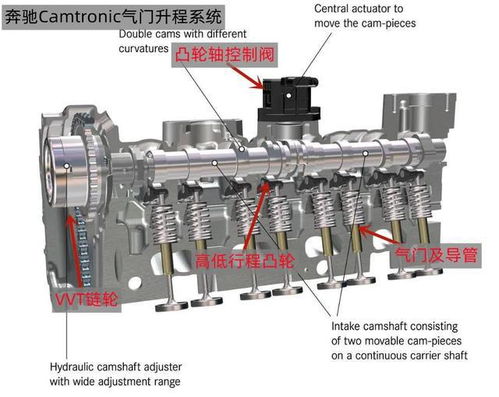 奔驰Camtronic气门升程系统

Central actuator to move the cam-pieces

Double cams with different curvatures

凸轮轴控制阀

高低行程凸轮

气门及导管

VVT链轮

Intake camshaft consisting of two movable cam-pieces on a continuous carrier shaft

Hydraulic camshaft adjuster with wide adjustment range