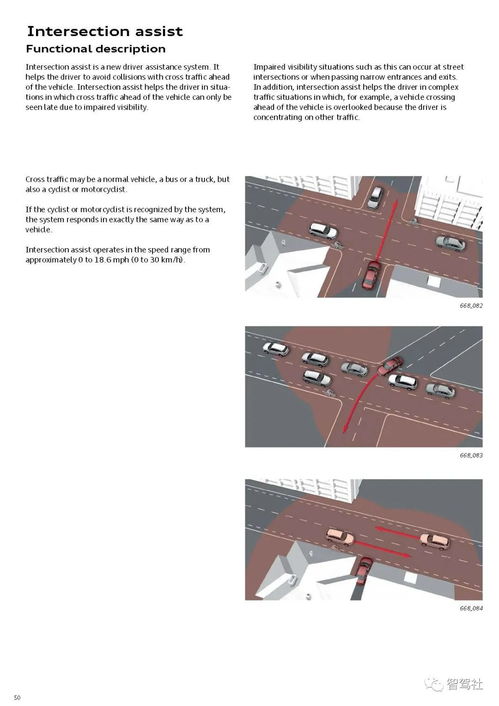 Intersection assist

Functional description

Intersection assist is a new driver assistance system. It helps the driver to avoid collisions with cross traffic ahead of the vehicle. Intersection assist helps the driver in situations in which cross traffic ahead of the vehicle can only be seen late due to impaired visibility.

Impaired visibility situations such as this can occur at street intersections or when passing narrow entrances and exits. In addition, intersection assist helps the driver in complex traffic situations in which, for example, a vehicle crossing ahead of the vehicle is overlooked because the driver is concentrating on other traffic.

Cross traffic may be a normal vehicle, a bus or a truck, but also a cyclist or motorcyclist.

If the cyclist or motorcyclist is recognized by the system, the system responds in exactly the same way as to a vehicle.

Intersection assist operates in the speed range from approximately 0 to 18.6 mph (0 to 30 km/h).

668_082

668_083

668_084

50

智驾社