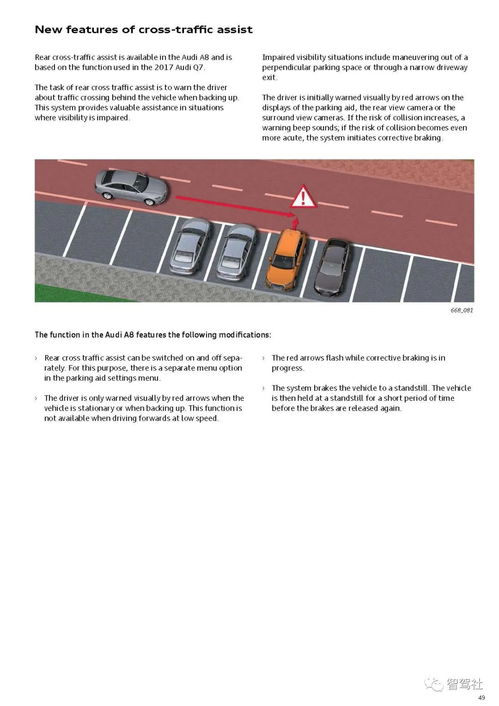 New features of cross-traffic assist

Rear cross-traffic assist is available in the Audi A8 and is based on the function used in the 2017 Audi Q7.

The task of rear cross traffic assist is to warn the driver about traffic crossing behind the vehicle when backing up. This system provides valuable assistance in situations where visibility is impaired.

Impaired visibility situations include maneuvering out of a perpendicular parking space or through a narrow driveway exit.

The driver is initially warned visually by red arrows on the displays of the parking aid, the rear view camera or the surround view cameras. If the risk of collision increases, a warning beep sounds; if the risk of collision becomes even more acute, the system initiates corrective braking.

668_081

The function in the Audi A8 features the following modifications:

› Rear cross traffic assist can be switched on and off separately. For this purpose, there is a separate menu option in the parking aid settings menu.

› The driver is only warned visually by red arrows when the vehicle is stationary or when backing up. This function is not available when driving forwards at low speed.

› The red arrows flash while corrective braking is in progress.

› The system brakes the vehicle to a standstill. The vehicle is then held at a standstill for a short period of time before the brakes are released again.

智驾社

49