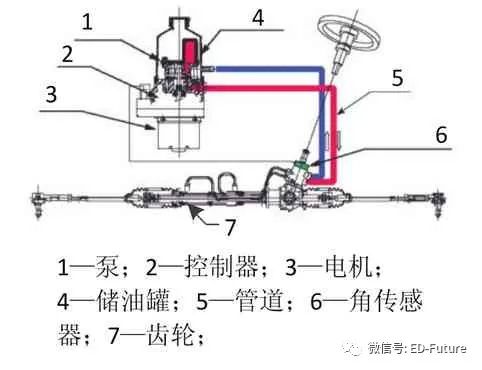 1
4
2
3
5
6
7

1—泵；2—控制器；3—电机；4—储油罐；5—管道；6—角传感器；7—齿轮；

微信号: ED-Future