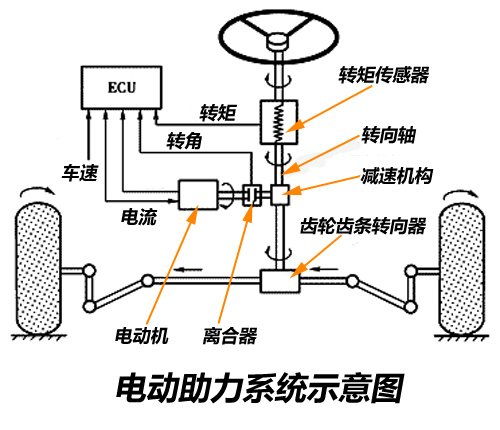 ECU

转矩传感器

转矩

转角

转向轴

车速

减速机构

电流

齿轮齿条转向器

电动机

离合器

电动助力系统示意图