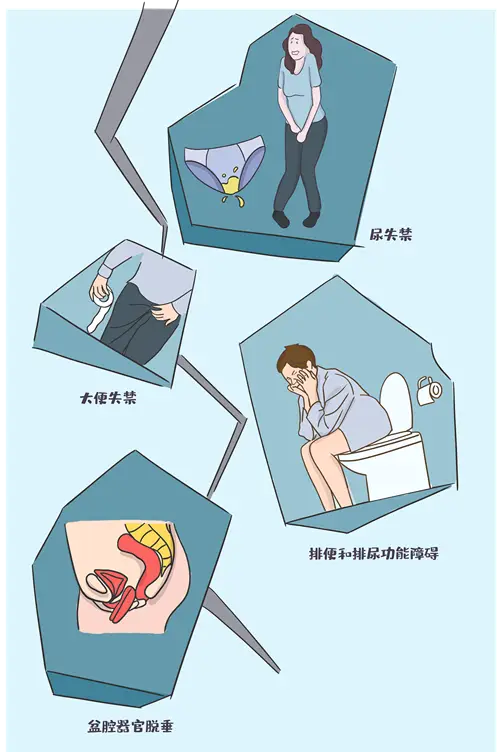 尿失禁

大便失禁

排便和排尿功能障碍

盆腔器官脱垂